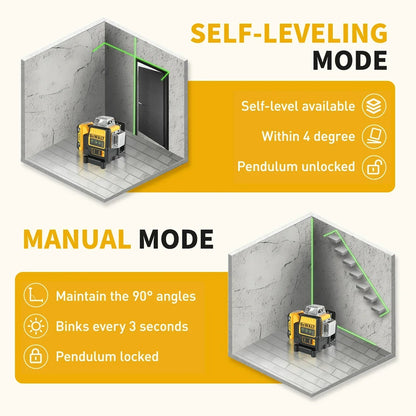 SELF-LEVELING MODE

Self-level available

Within 4 degree

Pendulum unlocked

MANUAL MODE

Maintain the 90° angles

Binks every 3 seconds

Pendulum locked